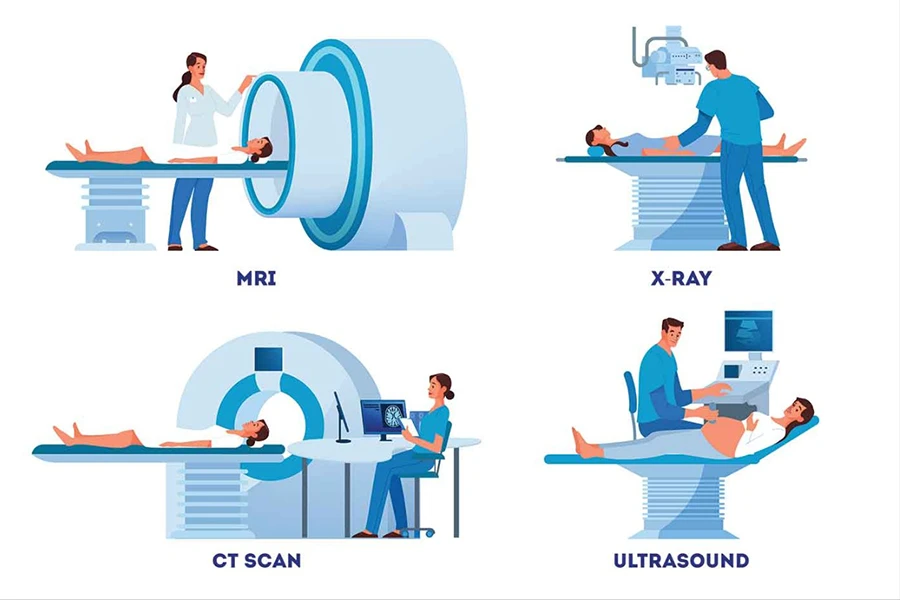 MRI

X-RAY

CT SCAN

ULTRASOUND